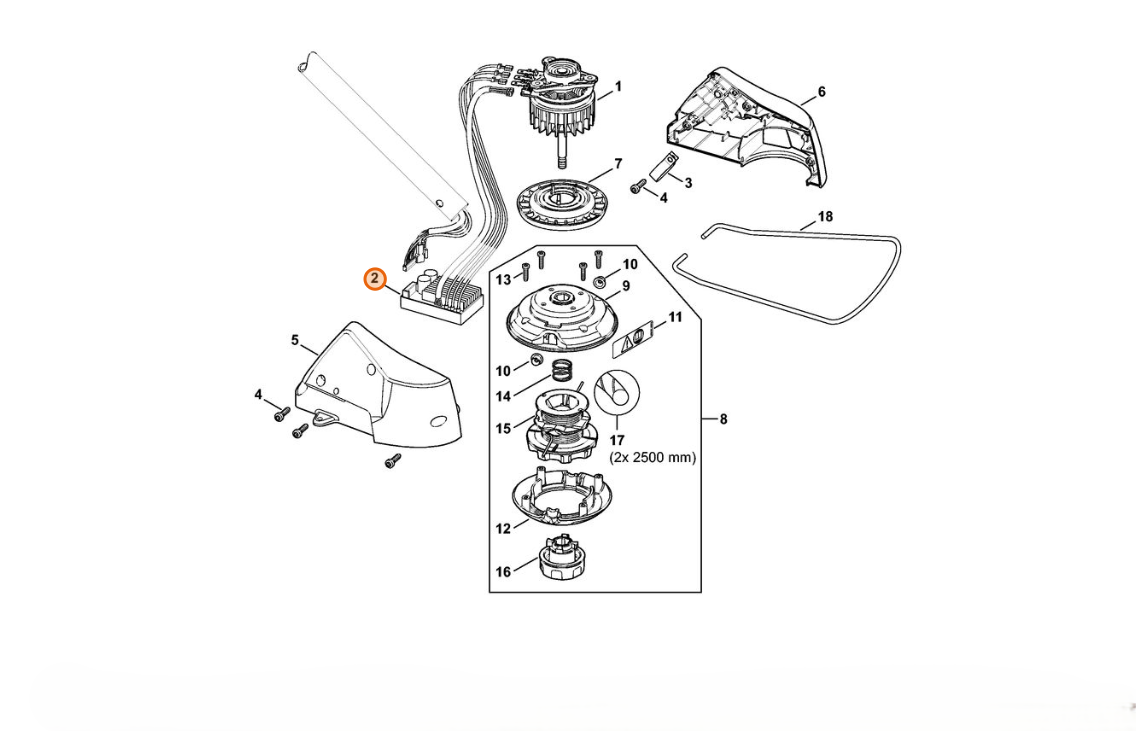 1
6
7
3
4
18
2
13
10
9
11
5
10
14
4
15
17
(2x 2500 mm)
8
12
16